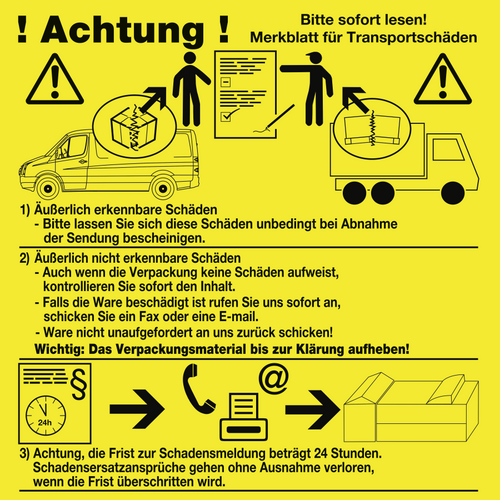 ! Achtung !

Bitte sofort lesen!
Merkblatt für Transportschäden

1) Äußerlich erkennbare Schäden
- Bitte lassen Sie sich diese Schäden unbedingt bei Abnahme der Sendung bescheinigen.

2) Äußerlich nicht erkennbare Schäden
- Auch wenn die Verpackung keine Schäden aufweist, kontrollieren Sie sofort den Inhalt.
- Falls die Ware beschädigt ist rufen Sie uns sofort an, schicken Sie ein Fax oder eine E-mail.
- Ware nicht unaufgefordert an uns zurück schicken!
Wichtig: Das Verpackungsmaterial bis zur Klärung aufheben!

§

24h

@

3) Achtung, die Frist zur Schadensmeldung beträgt 24 Stunden. Schadensersatzansprüche gehen ohne Ausnahme verloren, wenn die Frist überschritten wird.